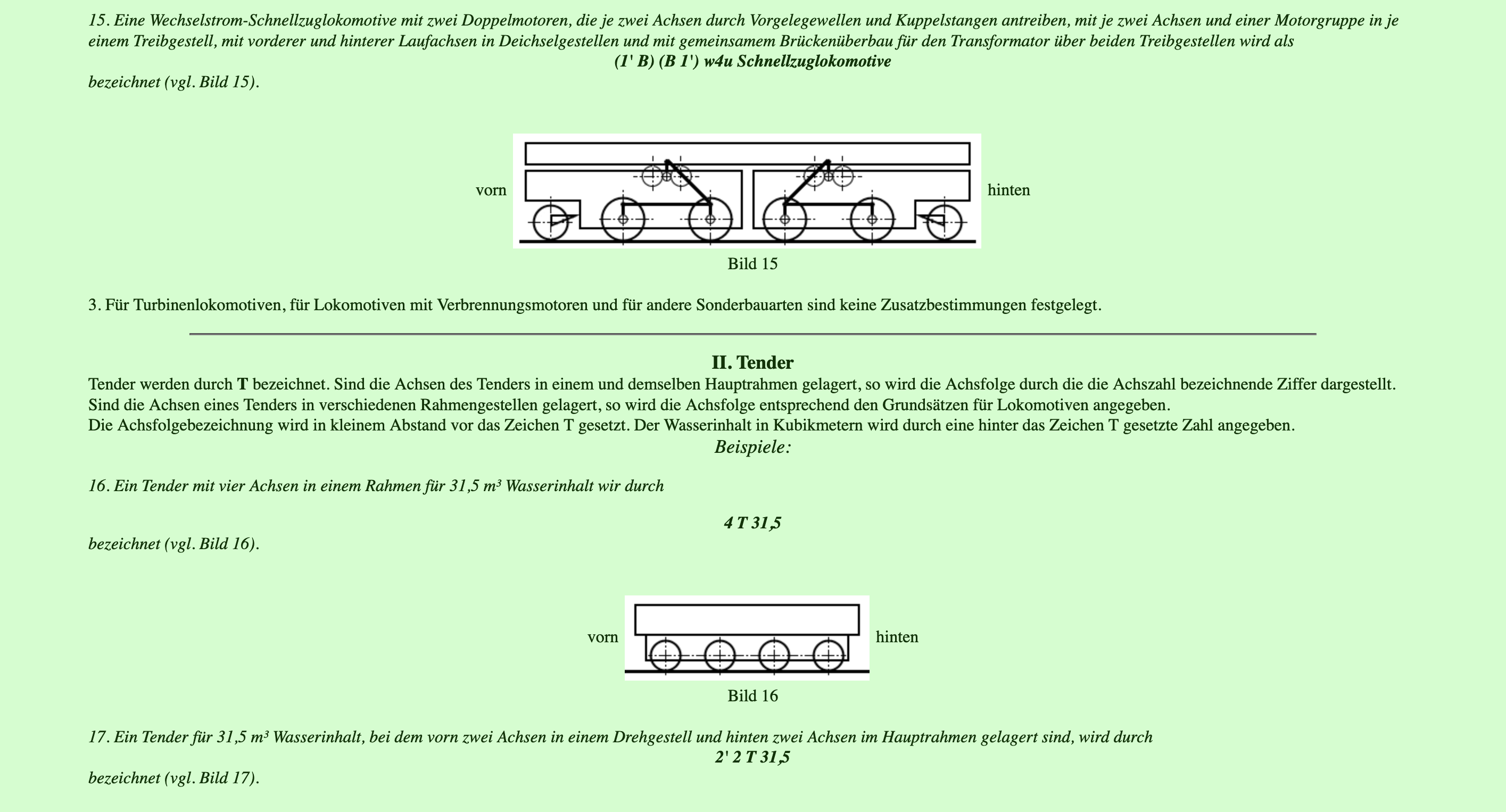 15. Eine Wechselstrom-Schnellzuglokomotive mit zwei Doppelmotoren, die je zwei Achsen durch Vorgelegewellen und Kuppelstangen antreiben, mit je zwei Achsen und einer Motorgruppe in je einem Treibgestell, mit vorderer und hinterer Laufachsen in Deichselgestellen und mit gemeinsamem Brückenüberbau für den Transformator über beiden Treibgestellen wird als

(1' B) (B 1') w4u Schnellzuglokomotive

bezeichnet (vgl. Bild 15).

vorn

hinten

Bild 15

3. Für Turbinenlokomotiven, für Lokomotiven mit Verbrennungsmotoren und für andere Sonderbauarten sind keine Zusatzbestimmungen festgelegt.

II. Tender

Tender werden durch T bezeichnet. Sind die Achsen des Tenders in einem und demselben Hauptrahmen gelagert, so wird die Achsfolge durch die die Achszahl bezeichnende Ziffer dargestellt.
Sind die Achsen eines Tenders in verschiedenen Rahmengestellen gelagert, so wird die Achsfolge entsprechend den Grundsätzen für Lokomotiven angegeben.
Die Achsfolgebezeichnung wird in kleinem Abstand vor das Zeichen T gesetzt. Der Wasserinhalt in Kubikmetern wird durch eine hinter das Zeichen T gesetzte Zahl angegeben.

Beispiele:

16. Ein Tender mit vier Achsen in einem Rahmen für 31,5 m³ Wasserinhalt wir durch

4 T 31,5

bezeichnet (vgl. Bild 16).

vorn

hinten

Bild 16

17. Ein Tender für 31,5 m³ Wasserinhalt, bei dem vorn zwei Achsen in einem Drehgestell und hinten zwei Achsen im Hauptrahmen gelagert sind, wird durch

2' 2 T 31,5

bezeichnet (vgl. Bild 17).