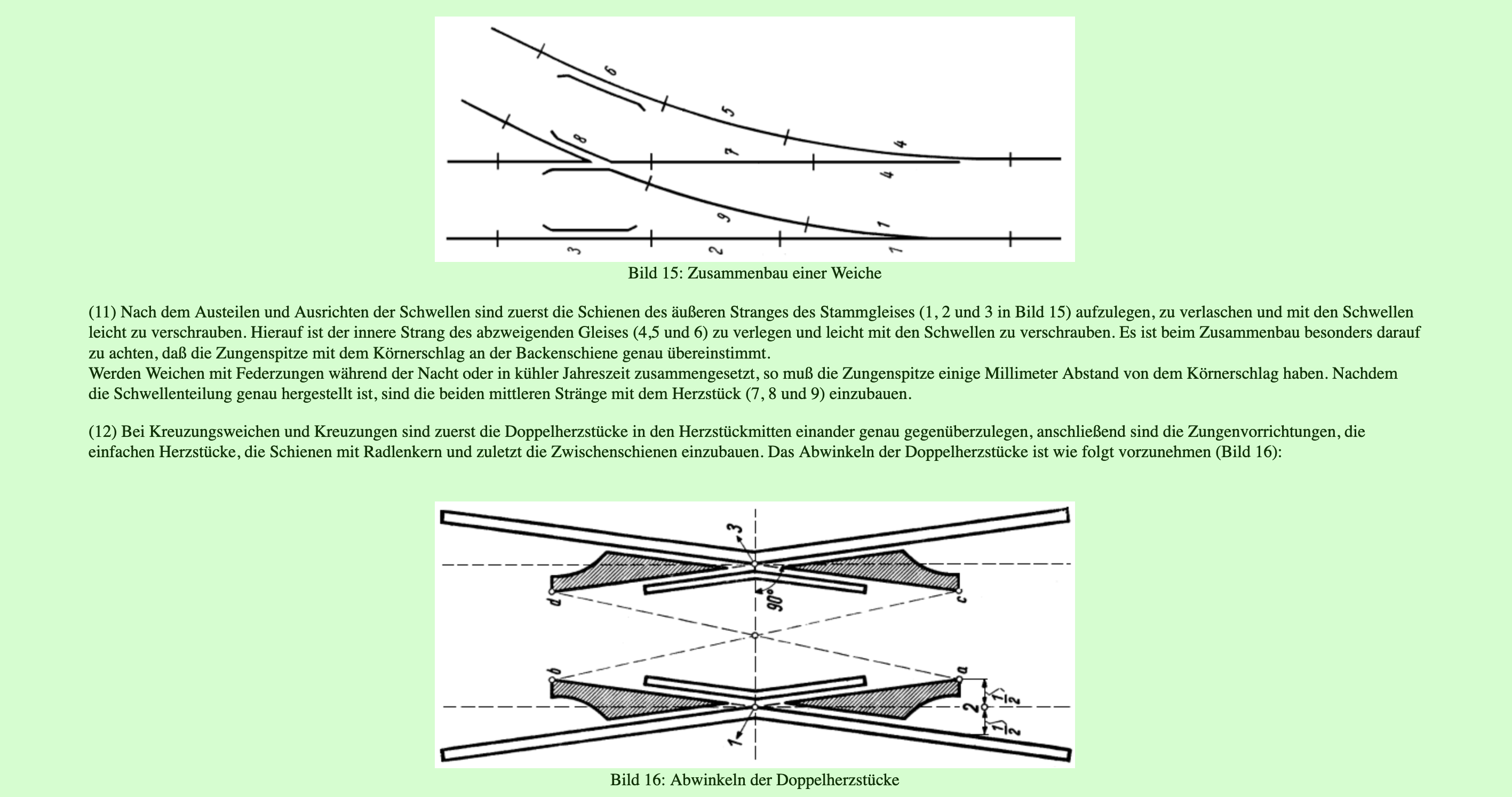 6
5
4
8
7
4
9
1
3
2
1

Bild 15: Zusammenbau einer Weiche

(11) Nach dem Austeilen und Ausrichten der Schwellen sind zuerst die Schienen des äußeren Stranges des Stammgleises (1, 2 und 3 in Bild 15) aufzulegen, zu verlaschen und mit den Schwellen leicht zu verschrauben. Hierauf ist der innere Strang des abzweigenden Gleises (4,5 und 6) zu verlegen und leicht mit den Schwellen zu verschrauben. Es ist beim Zusammenbau besonders darauf zu achten, daß die Zungenspitze mit dem Körnerschlag an der Backenschiene genau übereinstimmt.
Werden Weichen mit Federzungen während der Nacht oder in kühler Jahreszeit zusammengesetzt, so muß die Zungenspitze einige Millimeter Abstand von dem Körnerschlag haben. Nachdem die Schwellenteilung genau hergestellt ist, sind die beiden mittleren Stränge mit dem Herzstück (7, 8 und 9) einzubauen.

(12) Bei Kreuzungsweichen und Kreuzungen sind zuerst die Doppelherzstücke in den Herzstückmitten einander genau gegenüberzulegen, anschließend sind die Zungenvorrichtungen, die einfachen Herzstücke, die Schienen mit Radlenkern und zuletzt die Zwischenschienen einzubauen. Das Abwinkeln der Doppelherzstücke ist wie folgt vorzunehmen (Bild 16):

3
d
90°
c
b
a
$\frac{1}{2}$
2
$\frac{1}{2}$
1

Bild 16: Abwinkeln der Doppelherzstücke