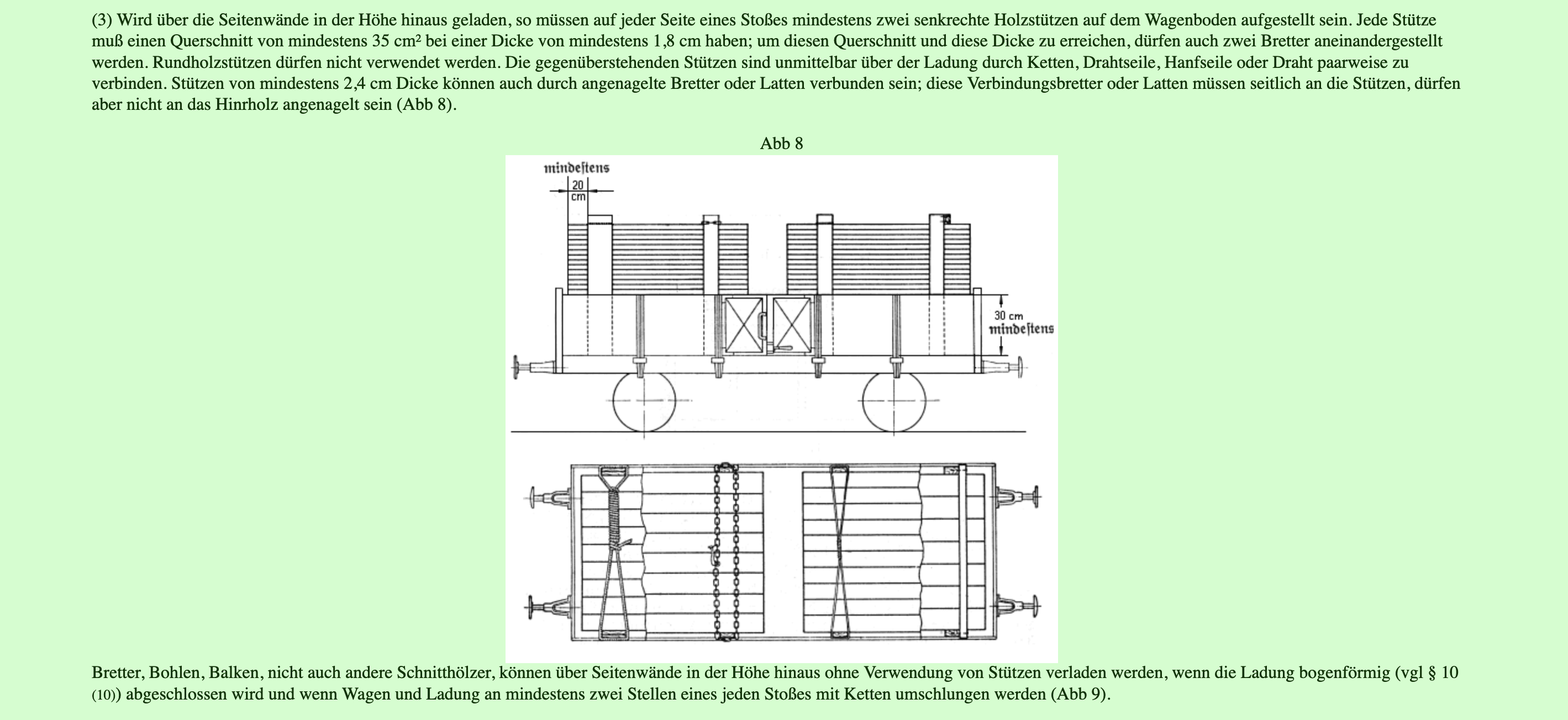 (3) Wird über die Seitenwände in der Höhe hinaus geladen, so müssen auf jeder Seite eines Stoßes mindestens zwei senkrechte Holzstützen auf dem Wagenboden aufgestellt sein. Jede Stütze muß einen Querschnitt von mindestens 35 cm² bei einer Dicke von mindestens 1,8 cm haben; um diesen Querschnitt und diese Dicke zu erreichen, dürfen auch zwei Bretter aneinandergestellt werden. Rundholzstützen dürfen nicht verwendet werden. Die gegenüberstehenden Stützen sind unmittelbar über der Ladung durch Ketten, Drahtseile, Hanfseile oder Draht paarweise zu verbinden. Stützen von mindestens 2,4 cm Dicke können auch durch angenagelte Bretter oder Latten verbunden sein; diese Verbindungsbretter oder Latten müssen seitlich an die Stützen, dürfen aber nicht an das Hinrholz angenagelt sein (Abb 8).

Abb 8

mindeſtens
20 cm

30 cm
mindeſtens

Bretter, Bohlen, Balken, nicht auch andere Schnitthölzer, können über Seitenwände in der Höhe hinaus ohne Verwendung von Stützen verladen werden, wenn die Ladung bogenförmig (vgl § 10 (10)) abgeschlossen wird und wenn Wagen und Ladung an mindestens zwei Stellen eines jeden Stoßes mit Ketten umschlungen werden (Abb 9).