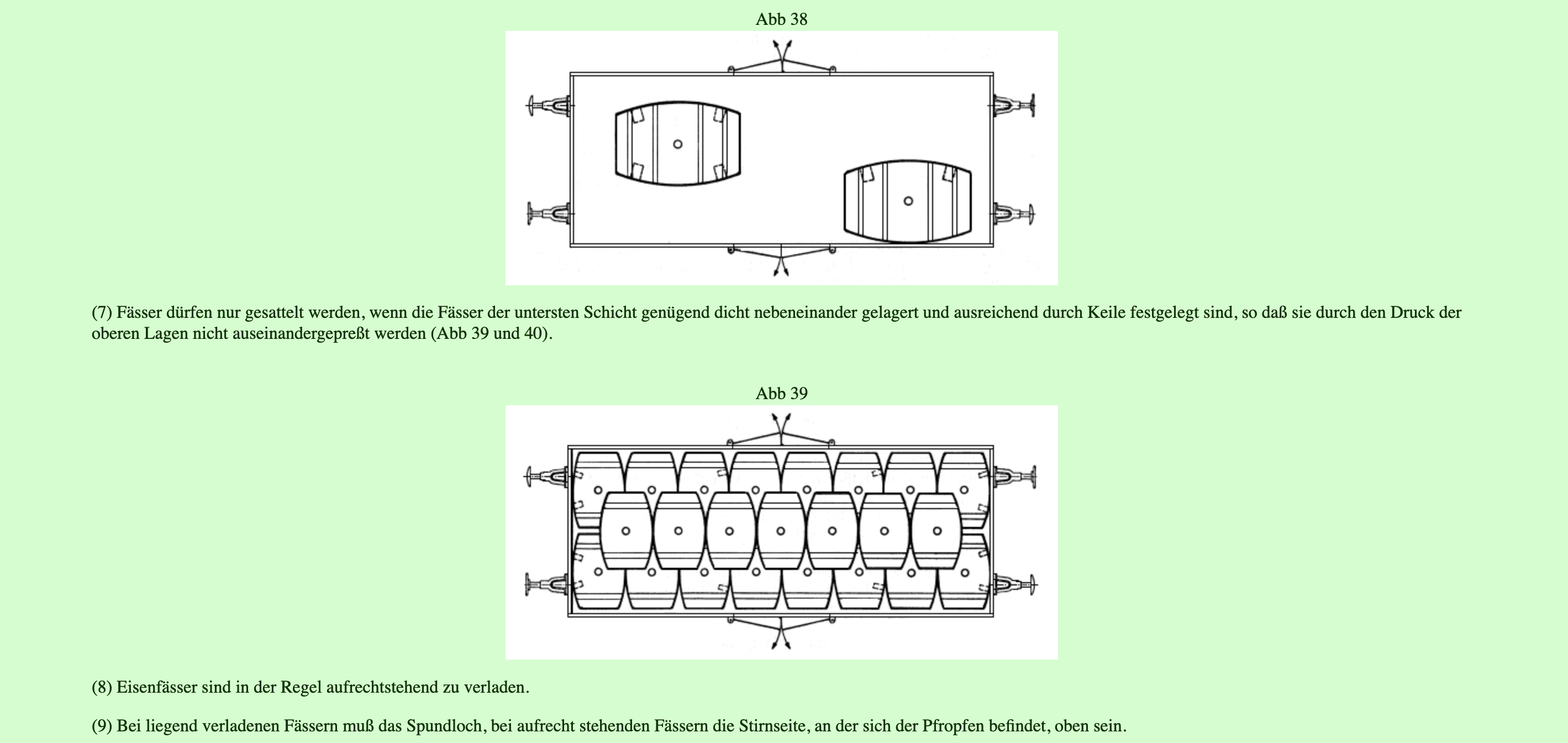 Abb 38

(7) Fässer dürfen nur gesattelt werden, wenn die Fässer der untersten Schicht genügend dicht nebeneinander gelagert und ausreichend durch Keile festgelegt sind, so daß sie durch den Druck der oberen Lagen nicht auseinandergepreßt werden (Abb 39 und 40).

Abb 39

(8) Eisenfässer sind in der Regel aufrechtstehend zu verladen.

(9) Bei liegend verladenen Fässern muß das Spundloch, bei aufrecht stehenden Fässern die Stirnseite, an der sich der Pfropfen befindet, oben sein.