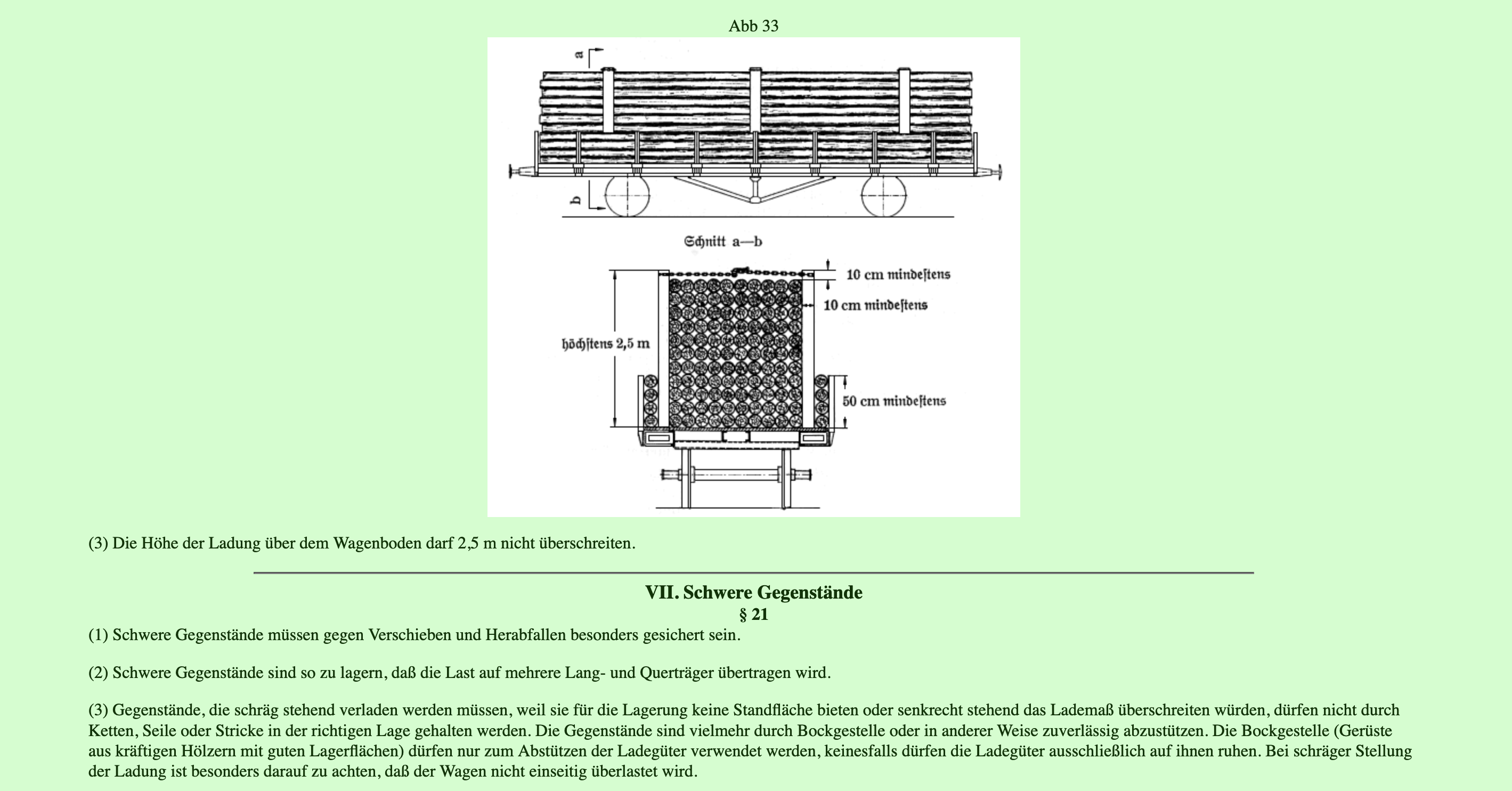 Abb 33

a

b

Schnitt a—b

10 cm mindestens

10 cm mindestens

höchstens 2,5 m

50 cm mindestens

(3) Die Höhe der Ladung über dem Wagenboden darf 2,5 m nicht überschreiten.

VII. Schwere Gegenstände
§ 21

(1) Schwere Gegenstände müssen gegen Verschieben und Herabfallen besonders gesichert sein.

(2) Schwere Gegenstände sind so zu lagern, daß die Last auf mehrere Lang- und Querträger übertragen wird.

(3) Gegenstände, die schräg stehend verladen werden müssen, weil sie für die Lagerung keine Standfläche bieten oder senkrecht stehend das Lademaß überschreiten würden, dürfen nicht durch Ketten, Seile oder Stricke in der richtigen Lage gehalten werden. Die Gegenstände sind vielmehr durch Bockgestelle oder in anderer Weise zuverlässig abzustützen. Die Bockgestelle (Gerüste aus kräftigen Hölzern mit guten Lagerflächen) dürfen nur zum Abstützen der Ladegüter verwendet werden, keinesfalls dürfen die Ladegüter ausschließlich auf ihnen ruhen. Bei schräger Stellung der Ladung ist besonders darauf zu achten, daß der Wagen nicht einseitig überlastet wird.