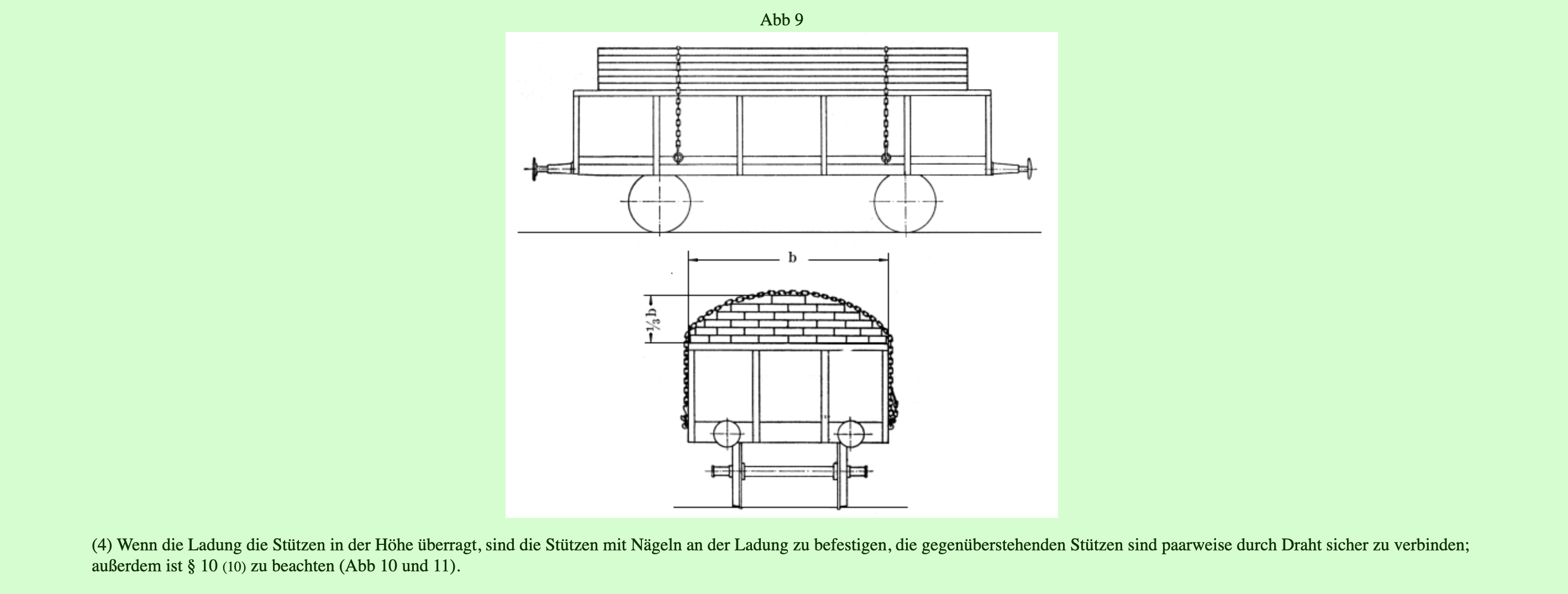 Abb 9

b

$\frac{1}{3}$ b

(4) Wenn die Ladung die Stützen in der Höhe überragt, sind die Stützen mit Nägeln an der Ladung zu befestigen, die gegenüberstehenden Stützen sind paarweise durch Draht sicher zu verbinden; außerdem ist § 10 (10) zu beachten (Abb 10 und 11).