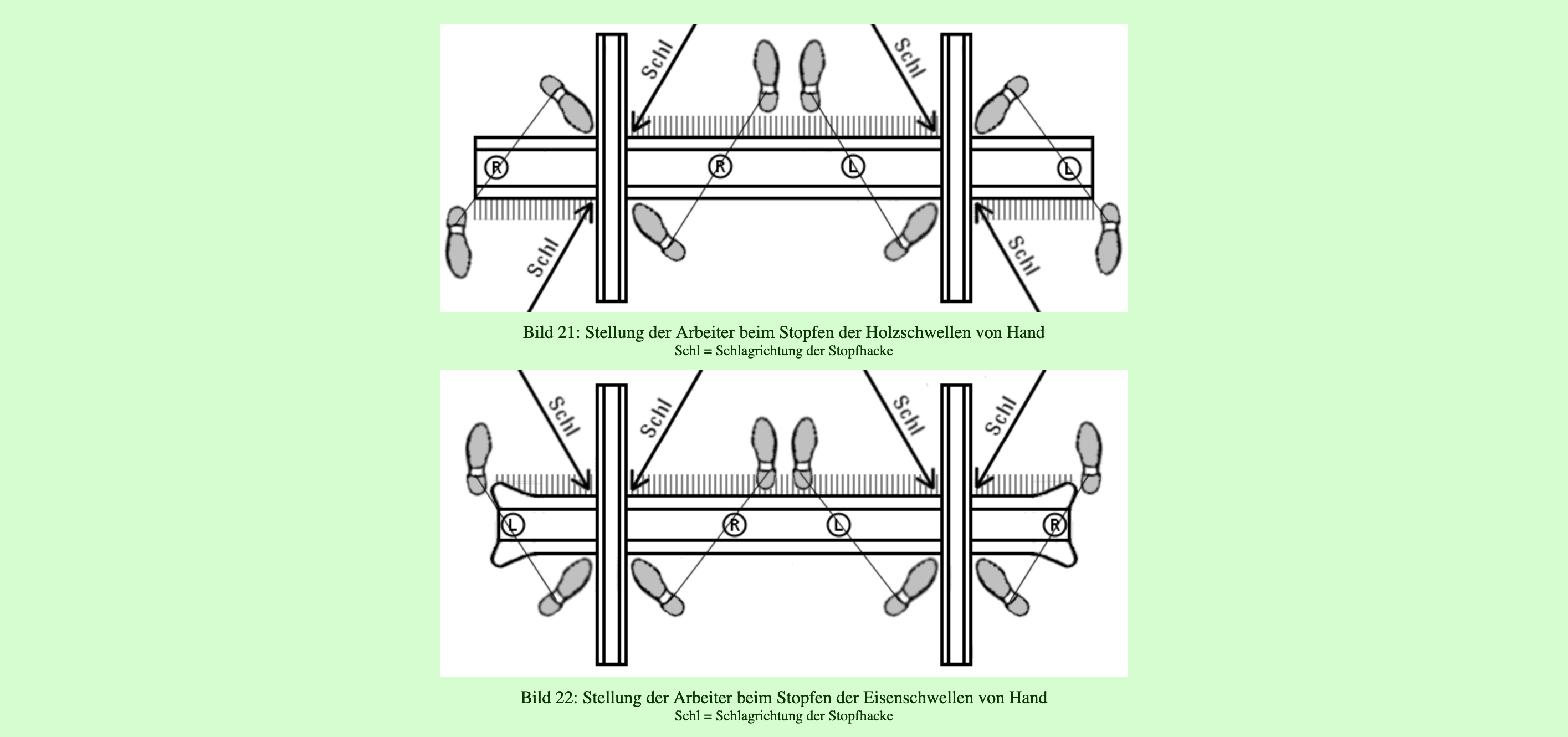 Schl
Schl
R
R
L
L
Schl
Schl

Bild 21: Stellung der Arbeiter beim Stopfen der Holzschwellen von Hand
Schl = Schlagrichtung der Stopfhacke

Schl
Schl
Schl
Schl
L
R
L
R

Bild 22: Stellung der Arbeiter beim Stopfen der Eisenschwellen von Hand
Schl = Schlagrichtung der Stopfhacke